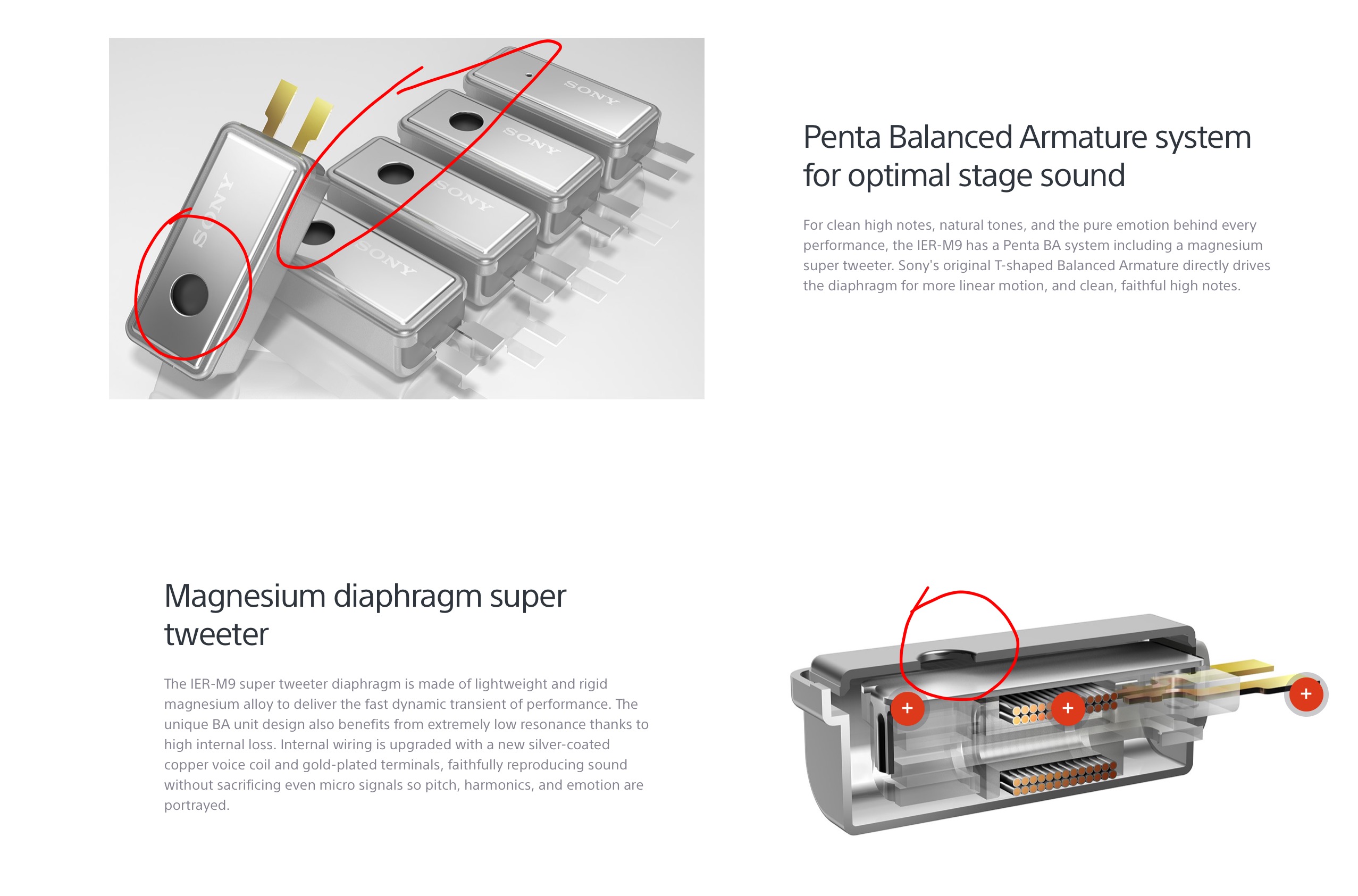 SONY

SONY

SONY

SONY

SONY

Penta Balanced Armature system for optimal stage sound

For clean high notes, natural tones, and the pure emotion behind every performance, the IER-M9 has a Penta BA system including a magnesium super tweeter. Sony's original T-shaped Balanced Armature directly drives the diaphragm for more linear motion, and clean, faithful high notes.

Magnesium diaphragm super tweeter

The IER-M9 super tweeter diaphragm is made of lightweight and rigid magnesium alloy to deliver the fast dynamic transient of performance. The unique BA unit design also benefits from extremely low resonance thanks to high internal loss. Internal wiring is upgraded with a new silver-coated copper voice coil and gold-plated terminals, faithfully reproducing sound without sacrificing even micro signals so pitch, harmonics, and emotion are portrayed.

+

+

+