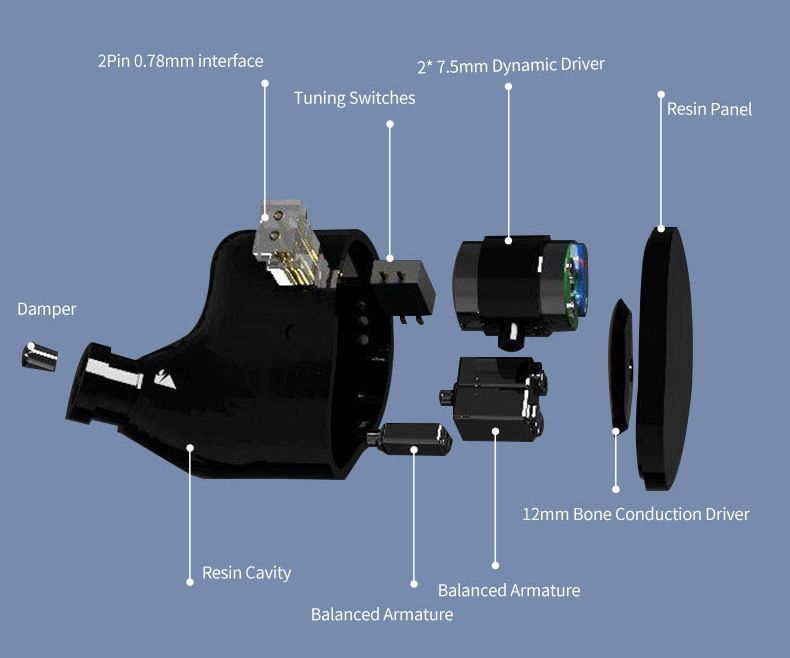 2Pin 0.78mm interface

2* 7.5mm Dynamic Driver

Tuning Switches

Resin Panel

Damper

12mm Bone Conduction Driver

Resin Cavity

Balanced Armature

Balanced Armature